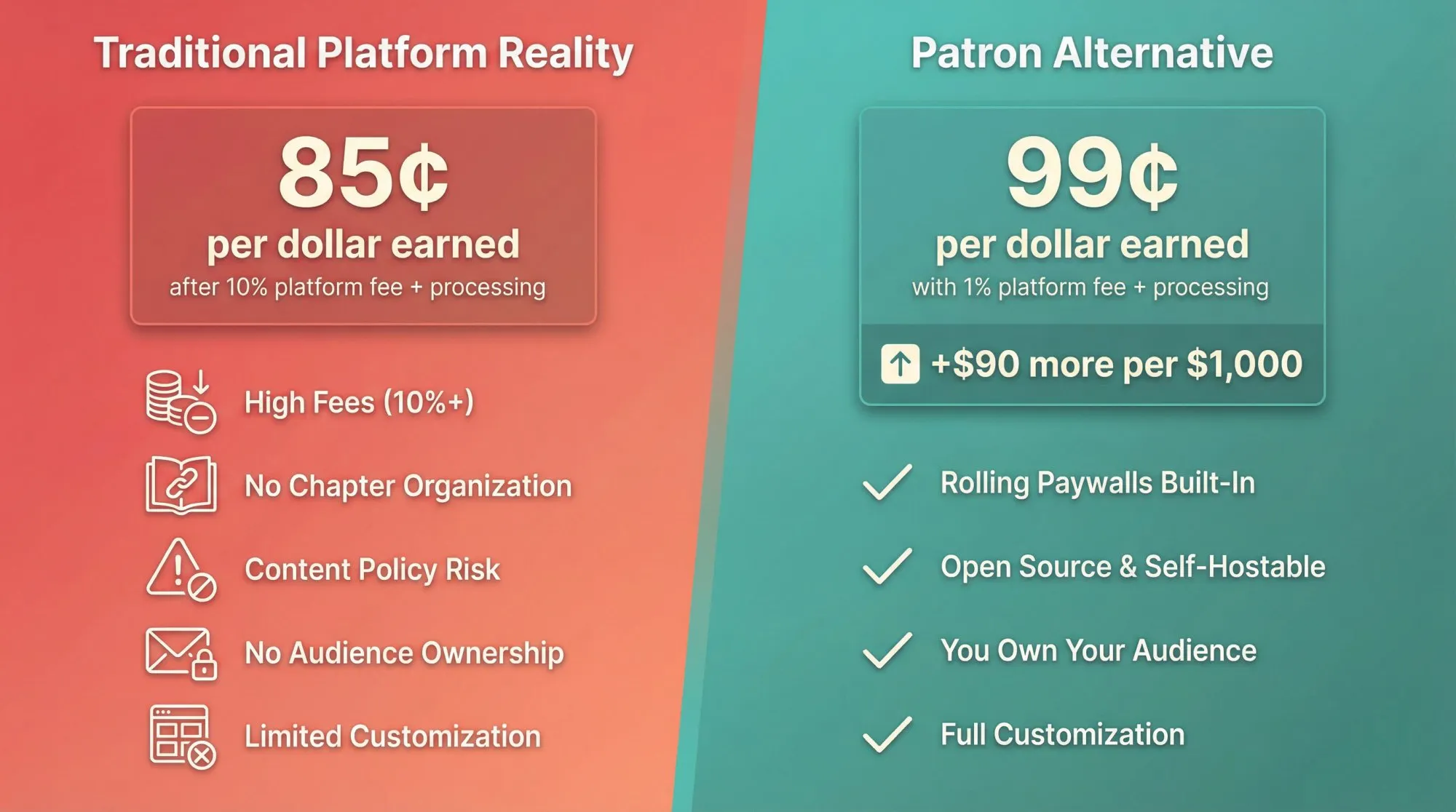 Traditional Platform Reality

85¢
per dollar earned
after 10% platform fee + processing

High Fees (10%+)
No Chapter Organization
Content Policy Risk
No Audience Ownership
Limited Customization

Patron Alternative

99¢
per dollar earned
with 1% platform fee + processing

+$90 more per $1,000

Rolling Paywalls Built-In
Open Source & Self-Hostable
You Own Your Audience
Full Customization